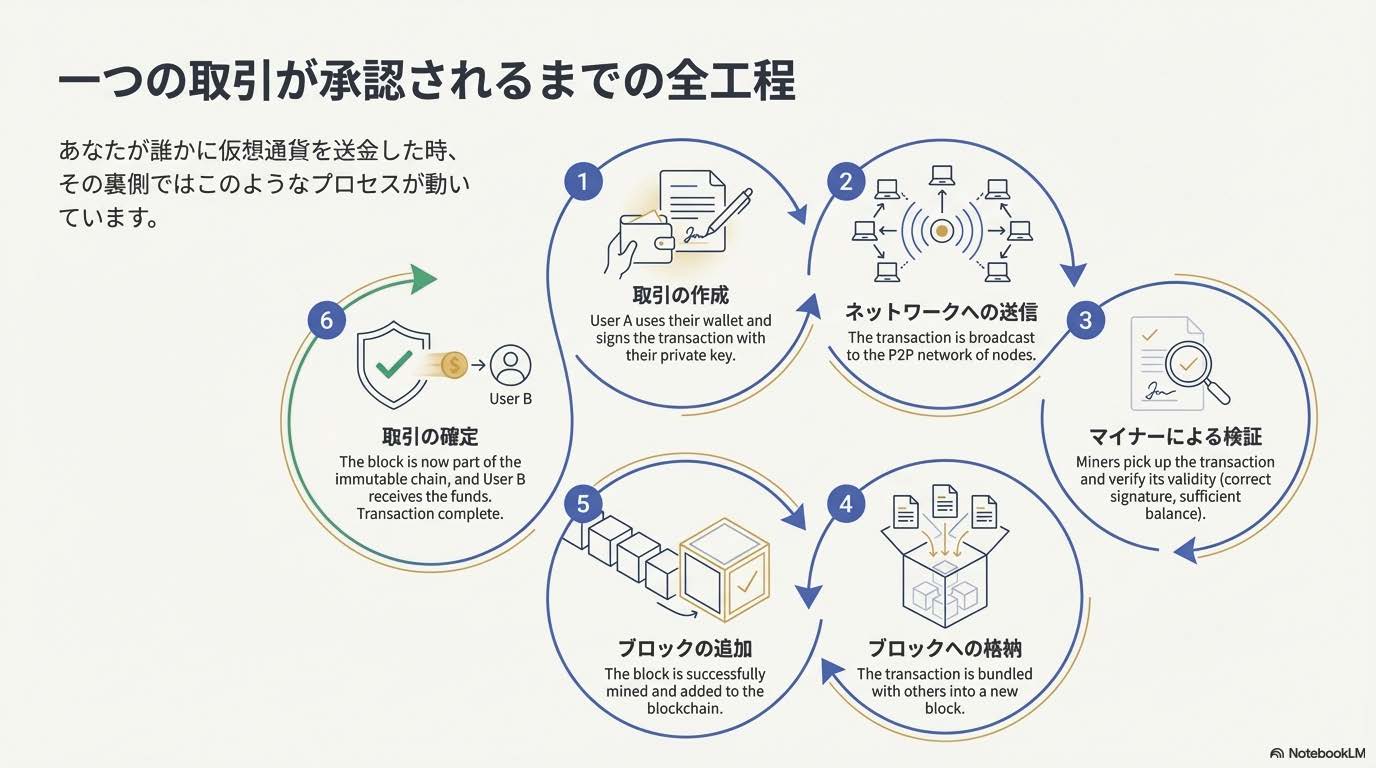 一つの取引が承認されるまでの全工程

あなたが誰かに仮想通貨を送金した時、その裏側ではこのようなプロセスが動いています。

1
取引の作成
User A uses their wallet and signs the transaction with their private key.

2
ネットワークへの送信
The transaction is broadcast to the P2P network of nodes.

3
マイナーによる検証
Miners pick up the transaction and verify its validity (correct signature, sufficient balance).

4
ブロックへの格納
The transaction is bundled with others into a new block.

5
ブロックの追加
The block is successfully mined and added to the blockchain.

6
User B
取引の確定
The block is now part of the immutable chain, and User B receives the funds. Transaction complete.

NotebookLM